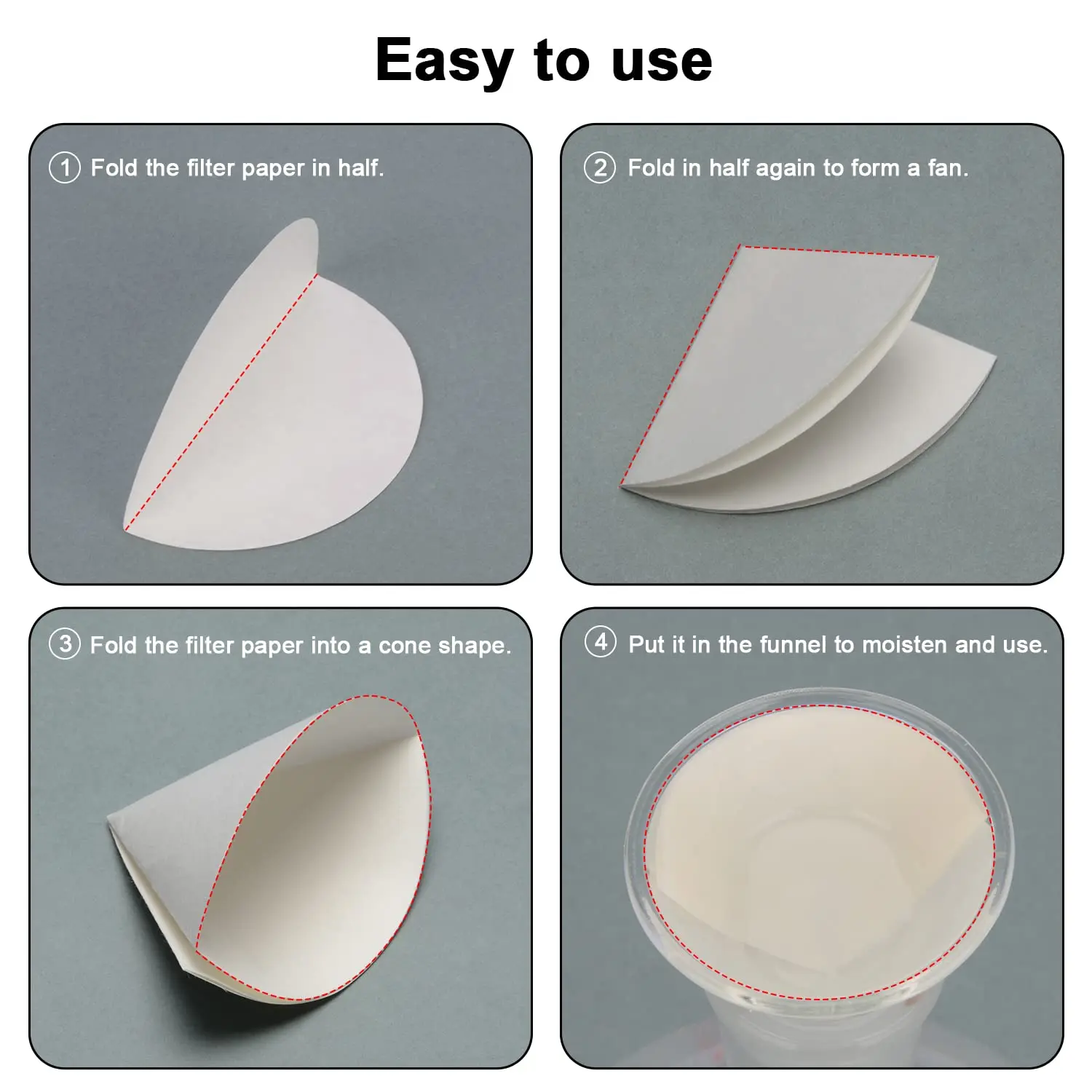 Easy to use

① Fold the filter paper in half.

② Fold in half again to form a fan.

③ Fold the filter paper into a cone shape.

④ Put it in the funnel to moisten and use.