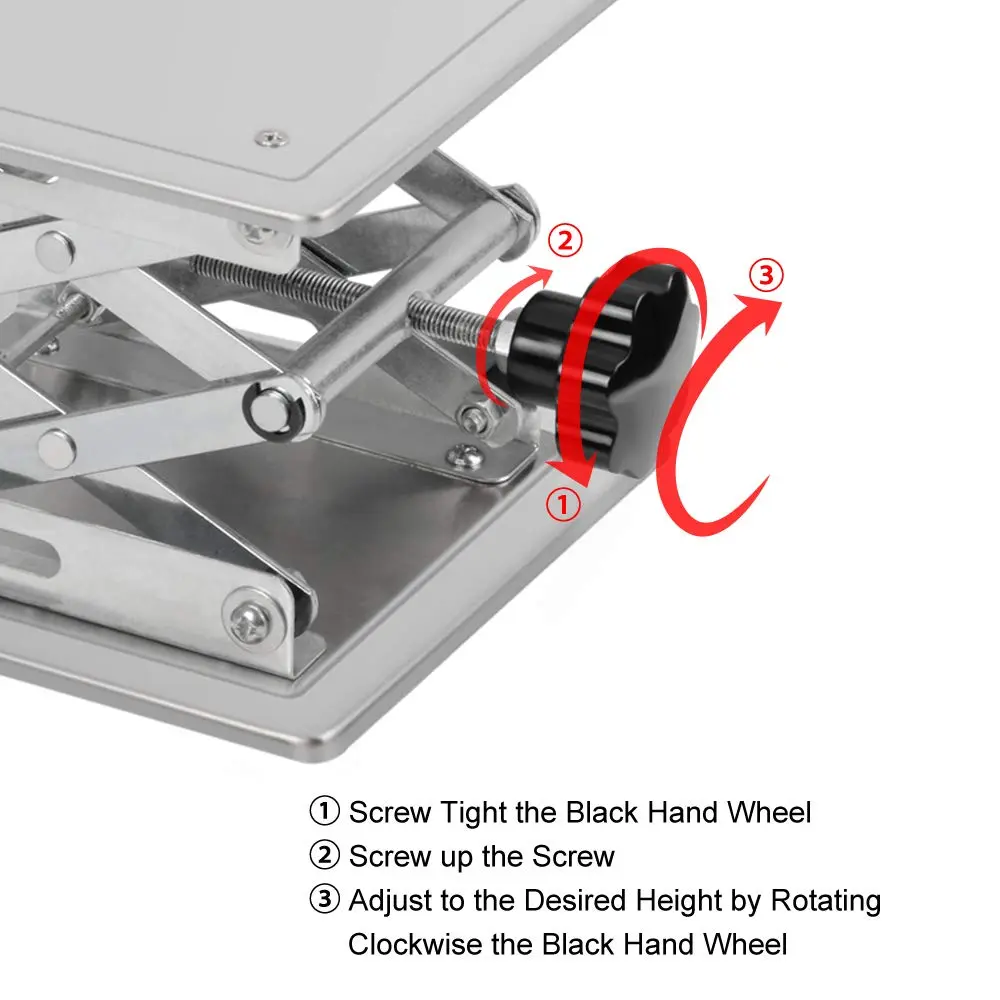 ②

③

①

① Screw Tight the Black Hand Wheel
② Screw up the Screw
③ Adjust to the Desired Height by Rotating Clockwise the Black Hand Wheel